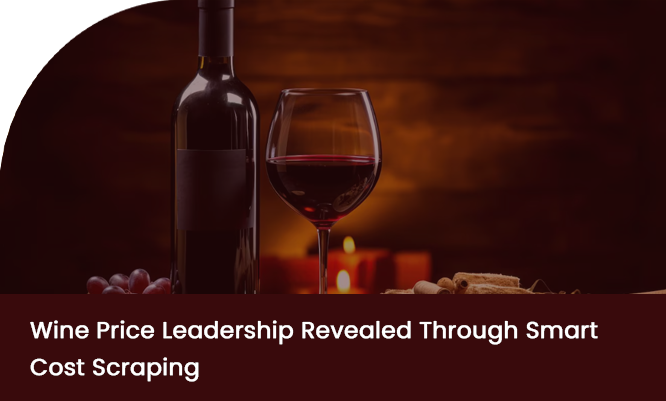 Wine Price Leadership Revealed Through Smart Cost Scraping